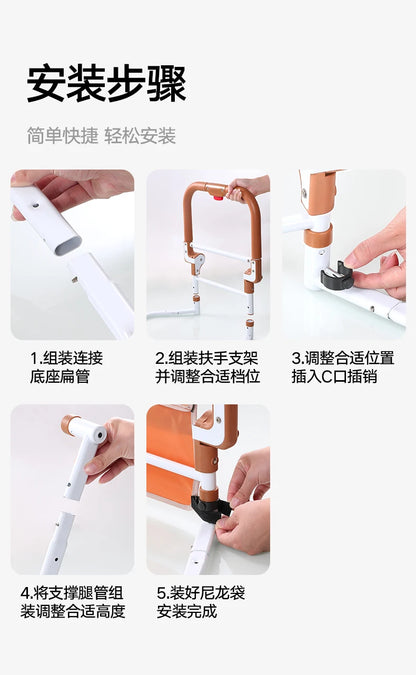 安装步骤

简单快捷 轻松安装

1.组装连接底座扁管

2.组装扶手支架并调整合适档位

3.调整合适位置插入C口插销

4.将支撑腿管组装调整合适高度

5.装好尼龙袋安装完成